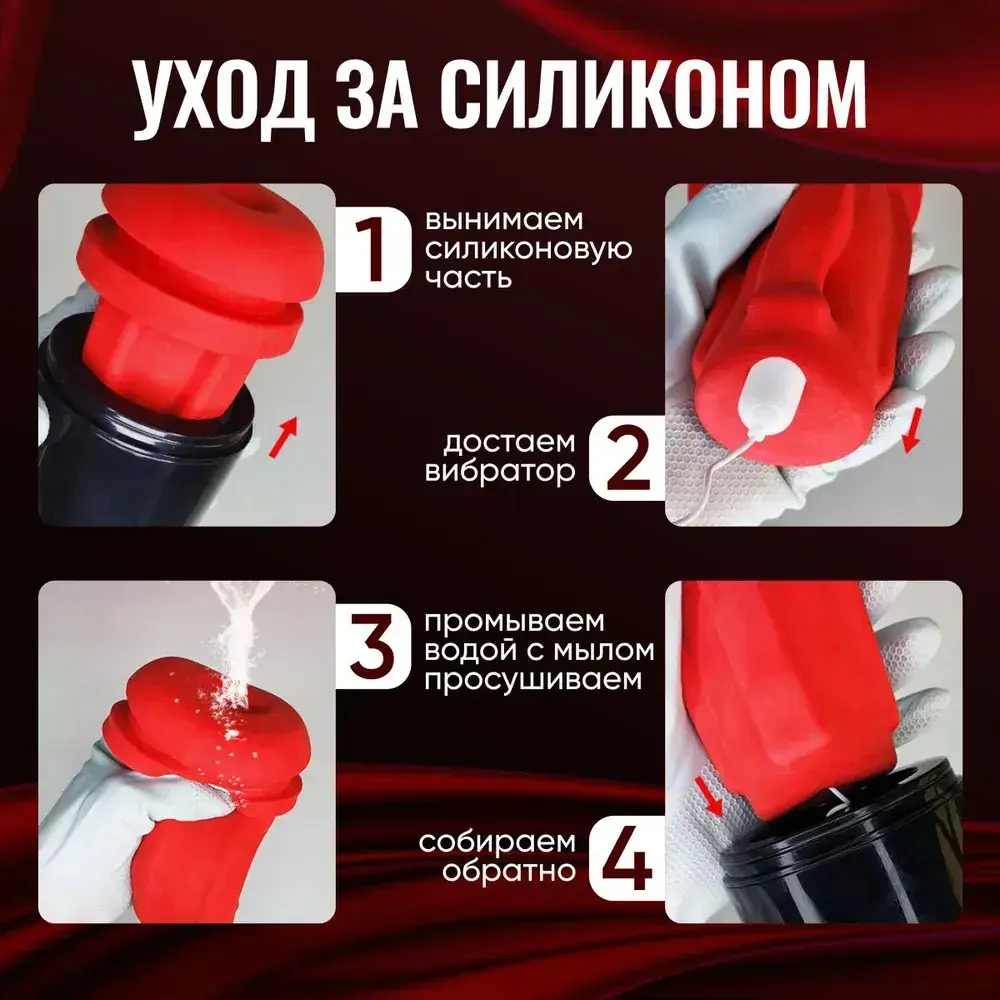 УХОД ЗА СИЛИКОНОМ

1 вынимаем силиконовую часть

достаем вибратор 2

3 промываем водой с мылом просушиваем

собираем обратно 4