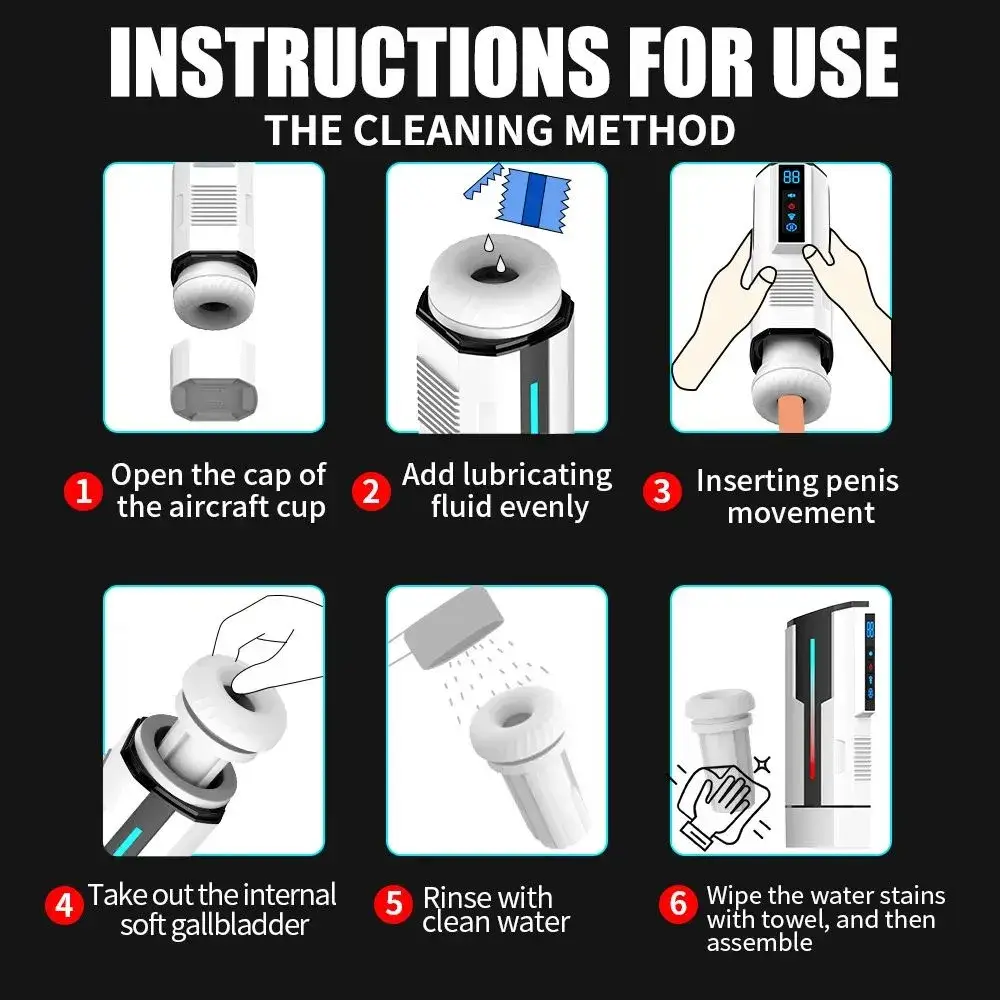 INSTRUCTIONS FOR USE
THE CLEANING METHOD

88

1 Open the cap of the aircraft cup

2 Add lubricating fluid evenly

3 Inserting penis movement

88

4 Take out the internal soft gallbladder

5 Rinse with clean water

6 Wipe the water stains with towel, and then assemble